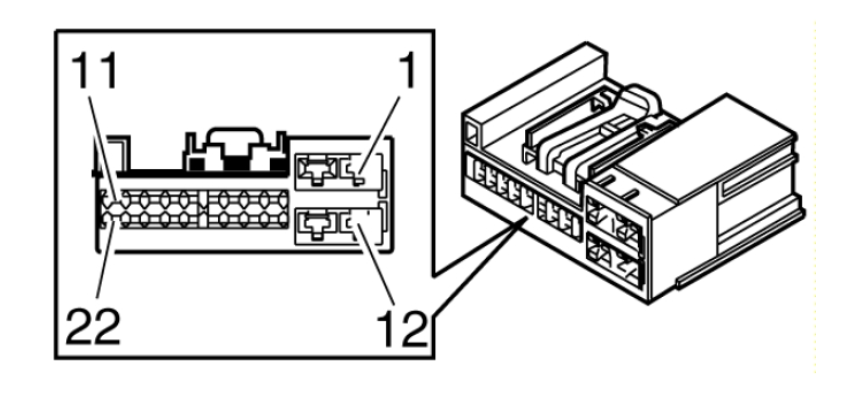 11
1
22
12